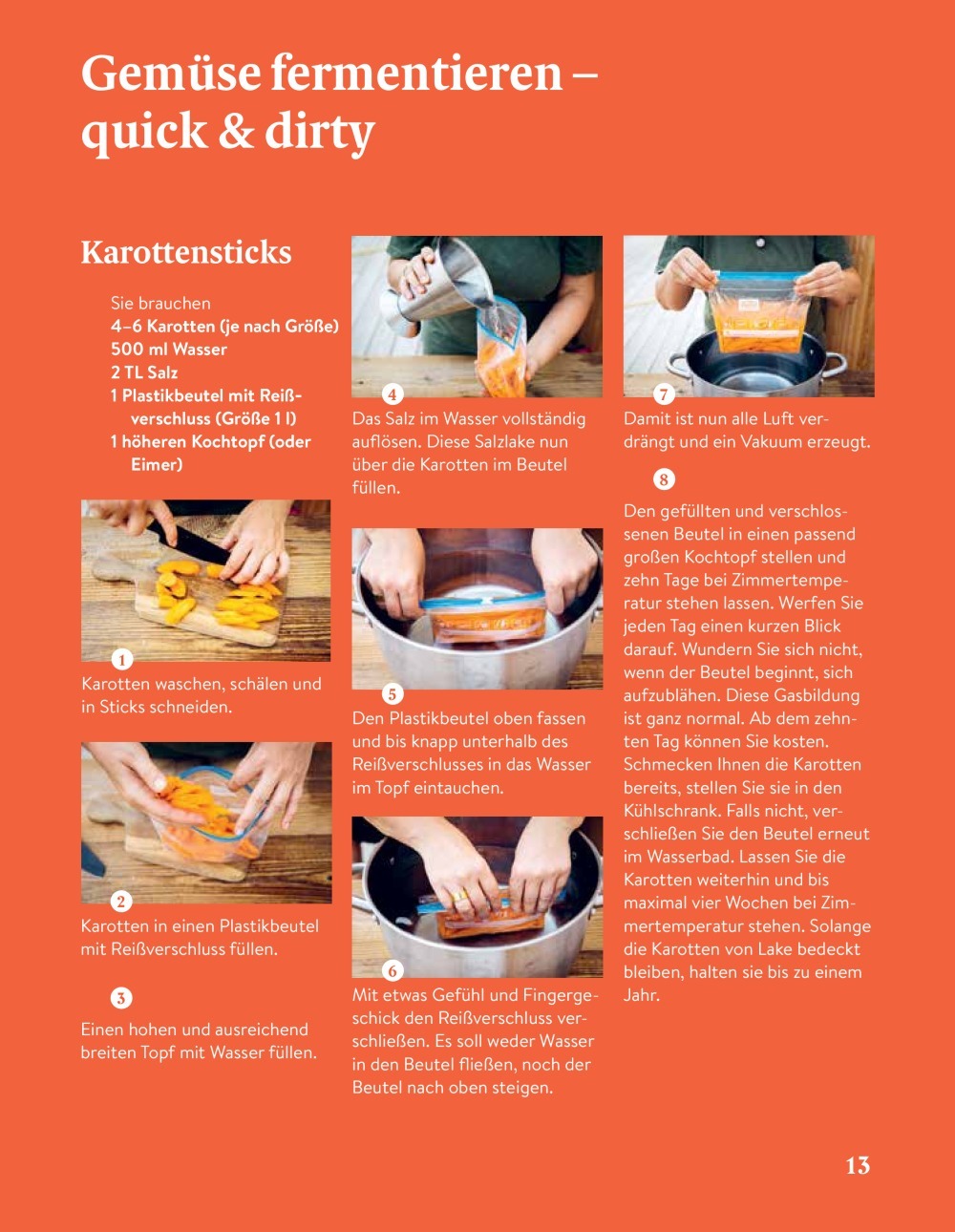 Gemüse fermentieren – quick & dirty

Karottensticks

Sie brauchen
4–6 Karotten (je nach Größe)
500 ml Wasser
2 TL Salz
1 Plastikbeutel mit Reißverschluss (Größe 1 l)
1 höheren Kochtopf (oder Eimer)

1
Karotten waschen, schälen und in Sticks schneiden.

2
Karotten in einen Plastikbeutel mit Reißverschluss füllen.

3
Einen hohen und ausreichend breiten Topf mit Wasser füllen.

4
Das Salz im Wasser vollständig auflösen. Diese Salzlake nun über die Karotten im Beutel füllen.

5
Den Plastikbeutel oben fassen und bis knapp unterhalb des Reißverschlusses in das Wasser im Topf eintauchen.

6
Mit etwas Gefühl und Fingergeschick den Reißverschluss verschließen. Es soll weder Wasser in den Beutel fließen, noch der Beutel nach oben steigen.

7
Damit ist nun alle Luft verdrängt und ein Vakuum erzeugt.

8
Den gefüllten und verschlossenen Beutel in einen passend großen Kochtopf stellen und zehn Tage bei Zimmertemperatur stehen lassen. Werfen Sie jeden Tag einen kurzen Blick darauf. Wundern Sie sich nicht, wenn der Beutel beginnt, sich aufzublähen. Diese Gasbildung ist ganz normal. Ab dem zehnten Tag können Sie kosten. Schmecken Ihnen die Karotten bereits, stellen Sie sie in den Kühlschrank. Falls nicht, verschließen Sie den Beutel erneut im Wasserbad. Lassen Sie die Karotten weiterhin und bis maximal vier Wochen bei Zimmertemperatur stehen. Solange die Karotten von Lake bedeckt bleiben, halten sie bis zu einem Jahr.

13